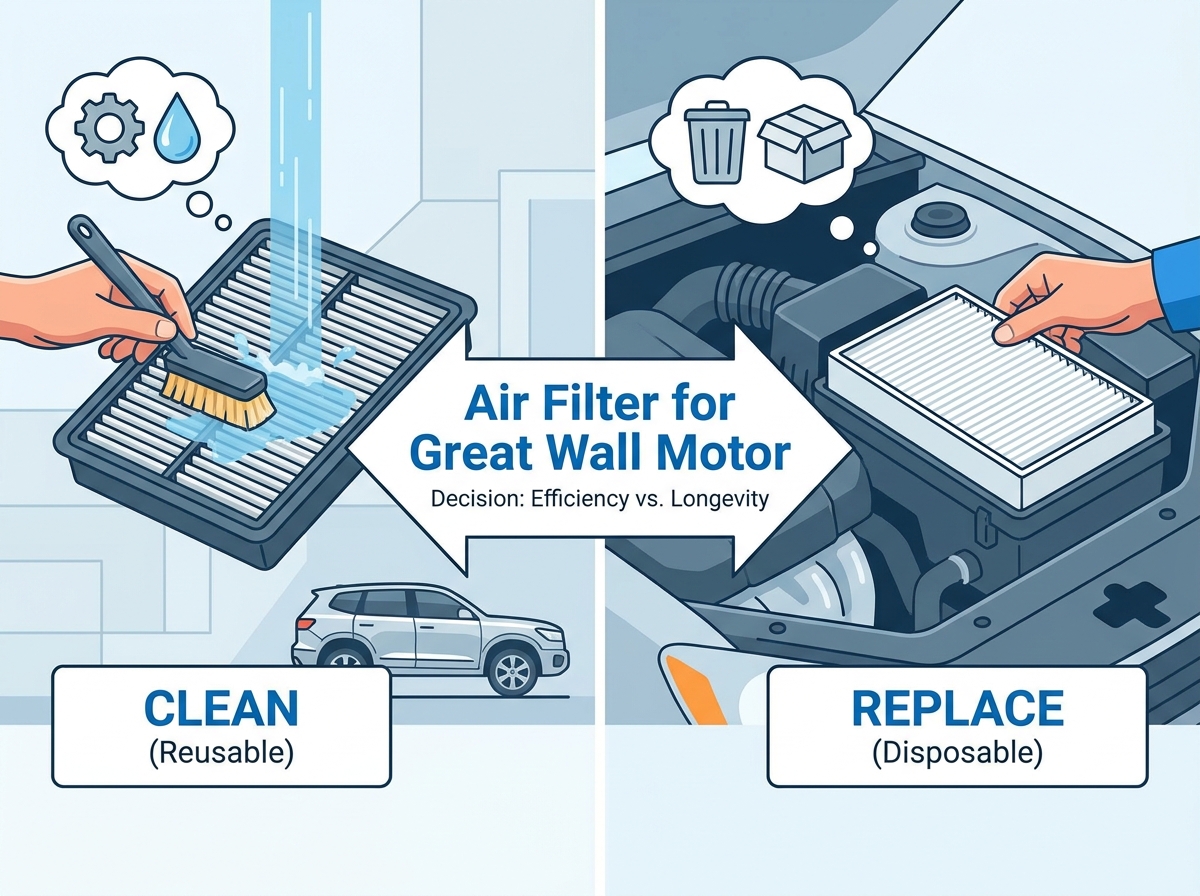 Air Filter for Great Wall Motor

Decision: Efficiency vs. Longevity

CLEAN
(Reusable)

REPLACE
(Disposable)